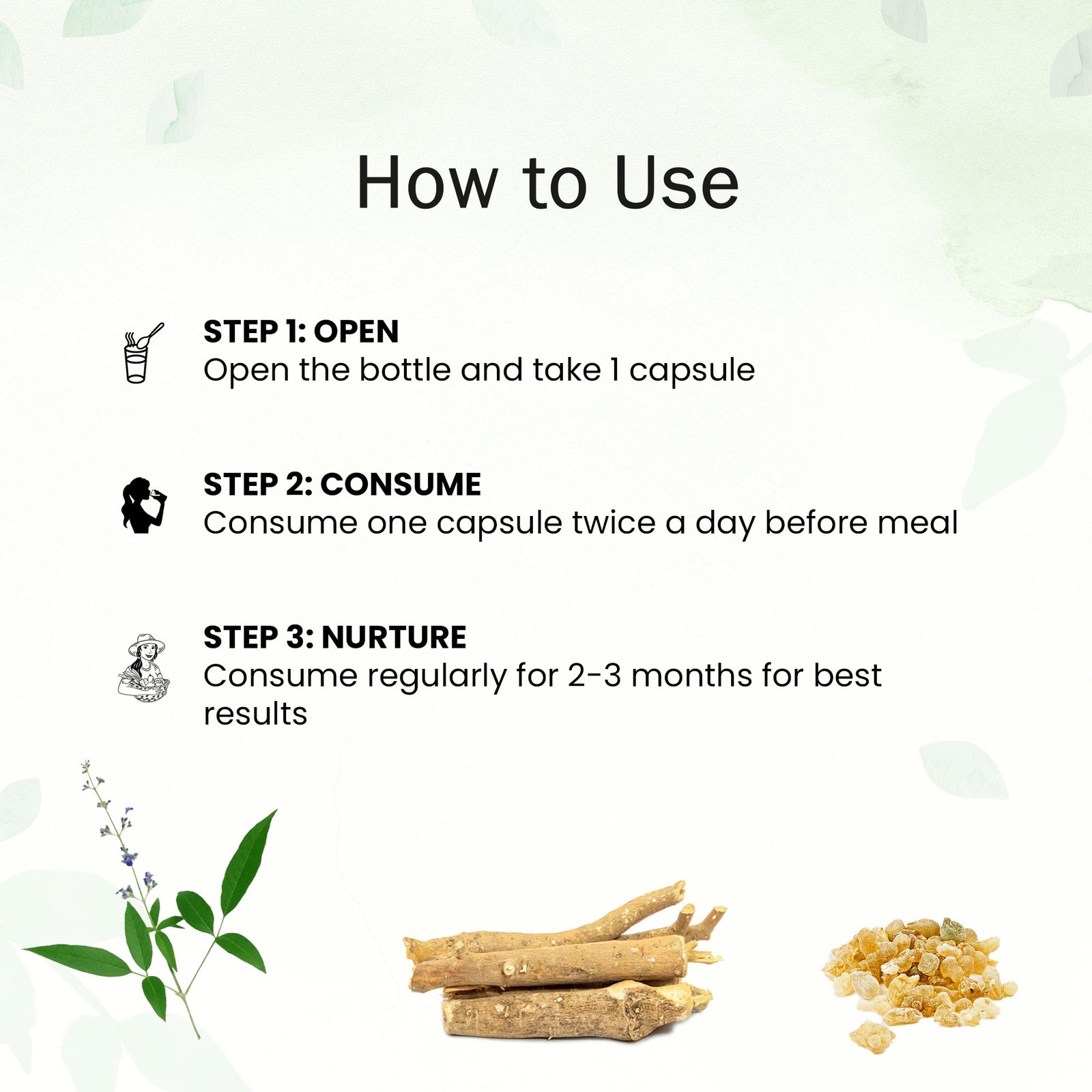 How to Use

STEP 1: OPEN
Open the bottle and take 1 capsule

STEP 2: CONSUME
Consume one capsule twice a day before meal

STEP 3: NURTURE
Consume regularly for 2-3 months for best results